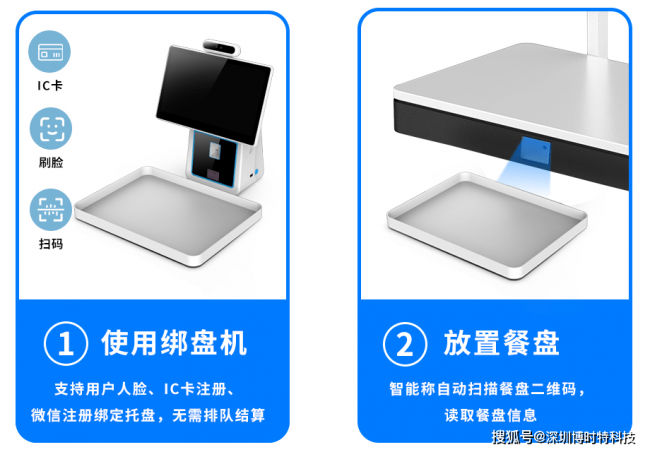 IC卡

刷脸

扫码

① 使用绑盘机

支持用户人脸、IC卡注册、微信注册绑定托盘，无需排队结算

② 放置餐盘

智能称自动扫描餐盘二维码，读取餐盘信息

搜狐号@深圳博时特科技